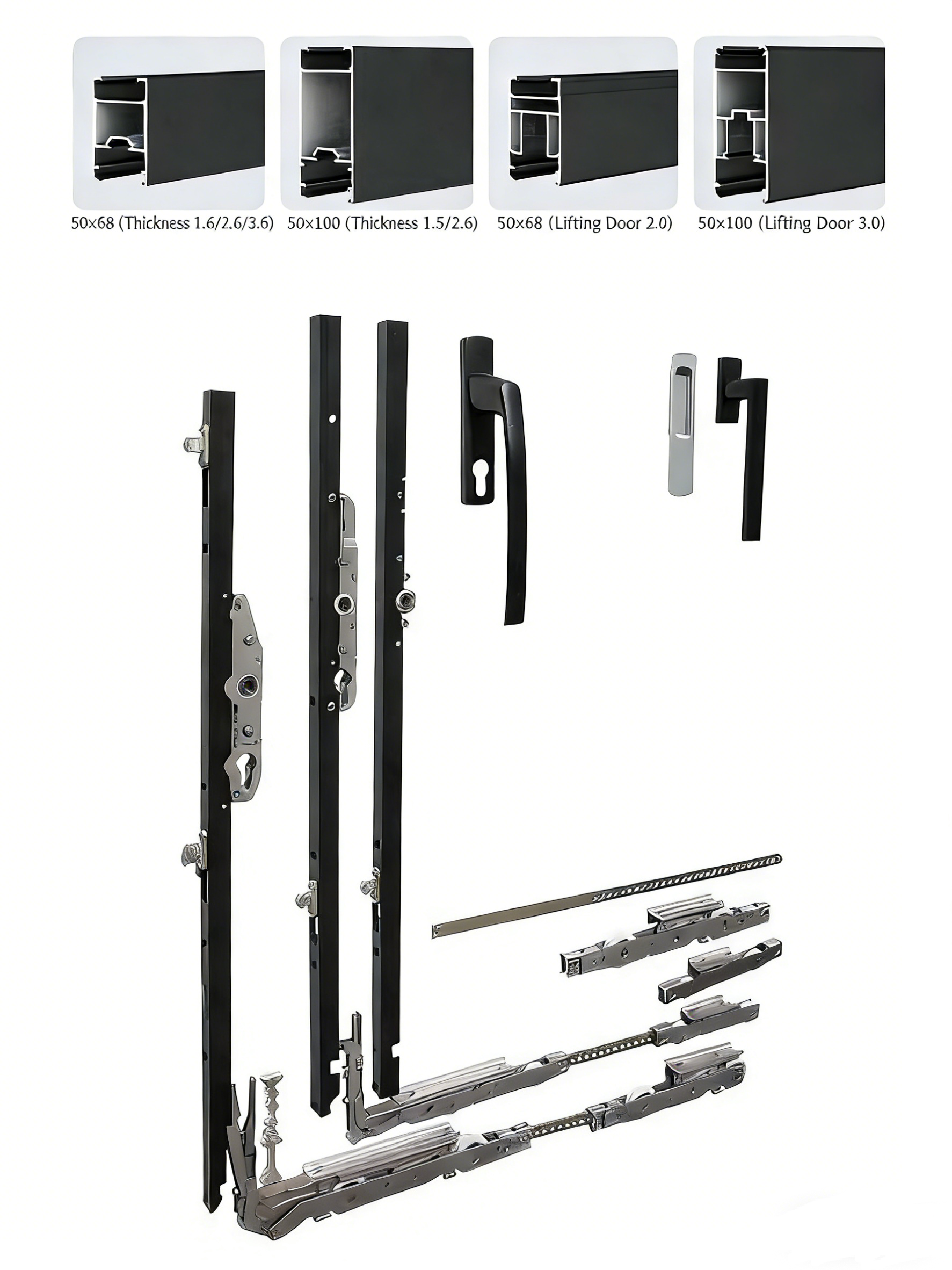 50×68 (Thickness 1.6/2.6/3.6)

50×100 (Thickness 1.5/2.6)

50×68 (Lifting Door 2.0)

50×100 (Lifting Door 3.0)